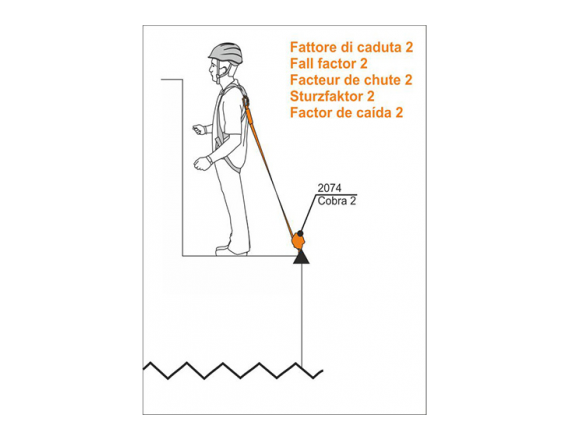 Fattore di caduta 2
Fall factor 2
Facteur de chute 2
Sturzfaktor 2
Factor de caída 2

2074
Cobra 2